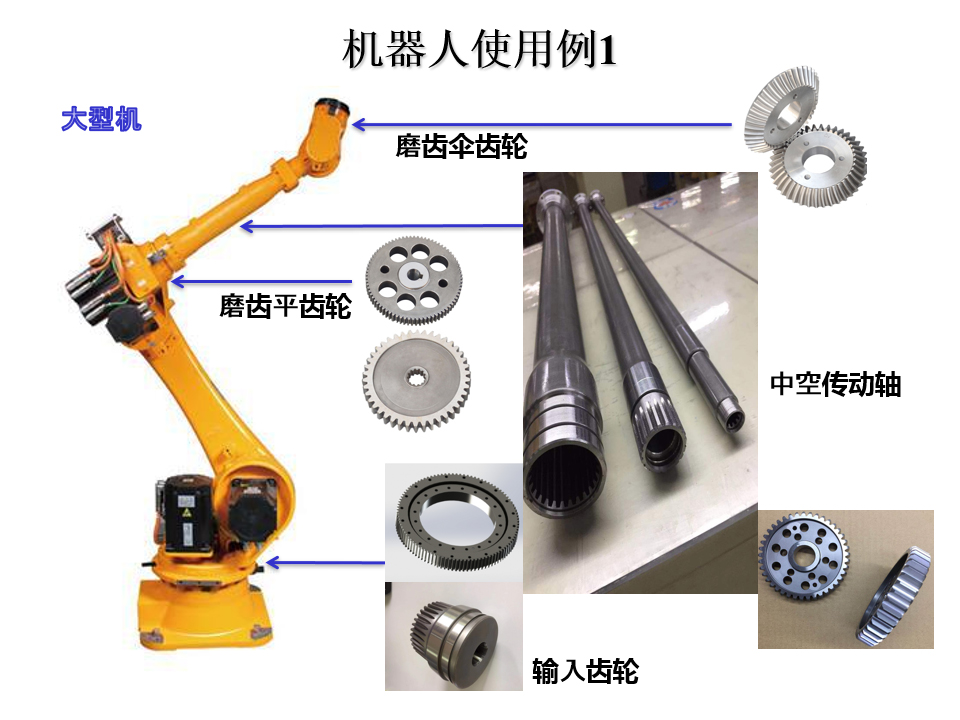 机器人使用例1

大型机

磨齿伞齿轮

磨齿平齿轮

中空传动轴

输入齿轮